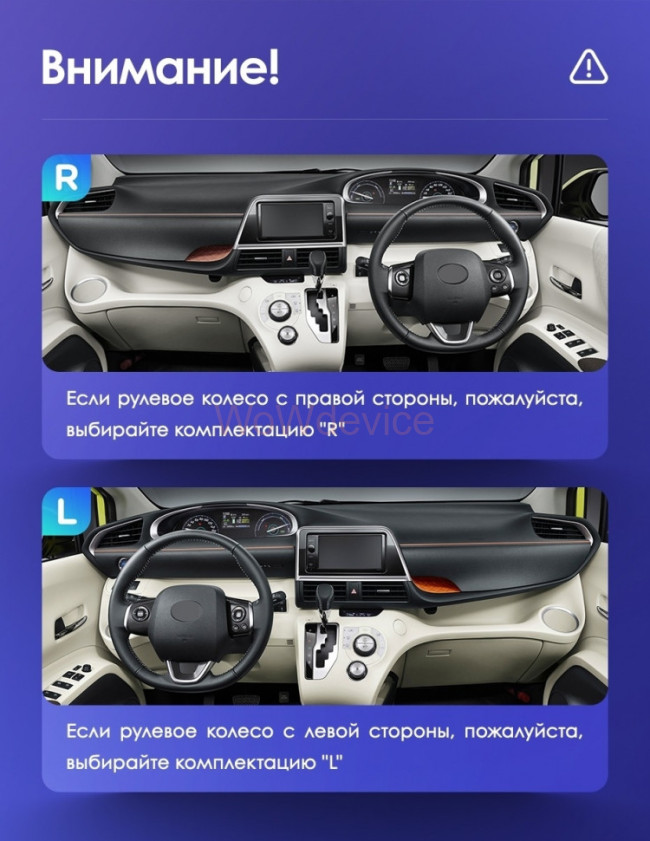 Внимание!

R

Если рулевое колесо с правой стороны, пожалуйста, выбирайте комплектацию "R"

WoWdevice

L

Если рулевое колесо с левой стороны, пожалуйста, выбирайте комплектацию "L"