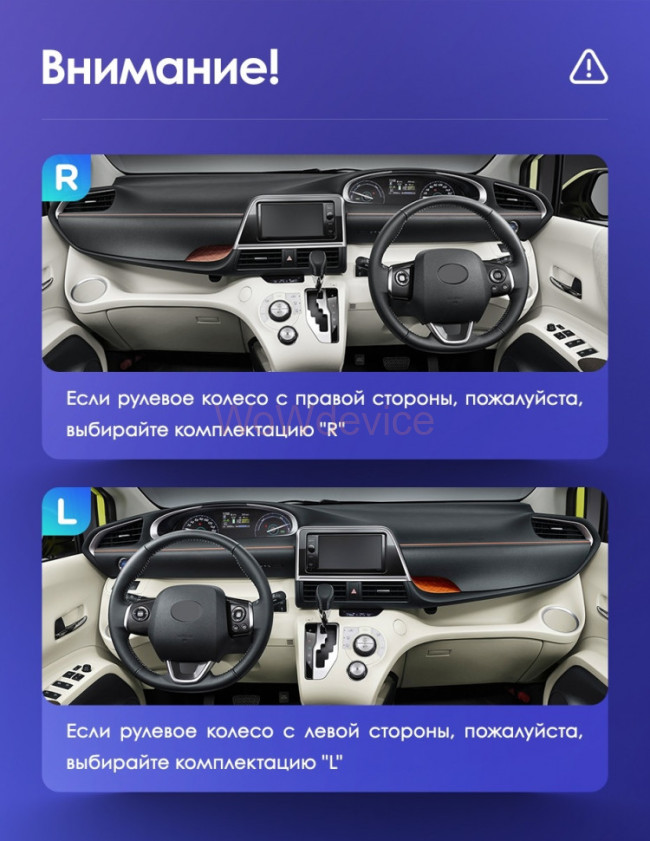 Внимание!

R

Если рулевое колесо с правой стороны, пожалуйста, выбирайте комплектацию "R"

WoWdevice

L

Если рулевое колесо с левой стороны, пожалуйста, выбирайте комплектацию "L"