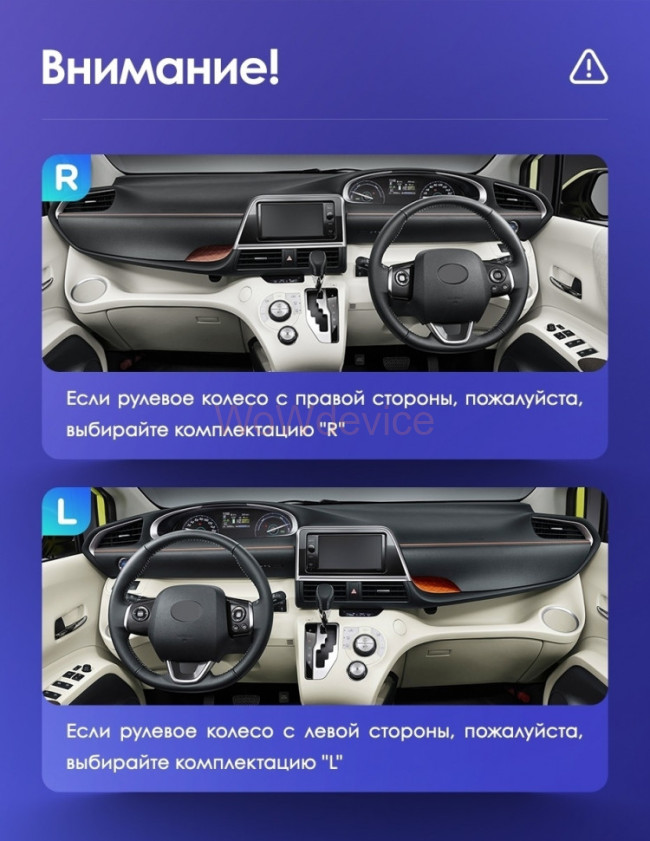 Внимание!

R

Если рулевое колесо с правой стороны, пожалуйста, выбирайте комплектацию "R"

WoWdevice

L

Если рулевое колесо с левой стороны, пожалуйста, выбирайте комплектацию "L"