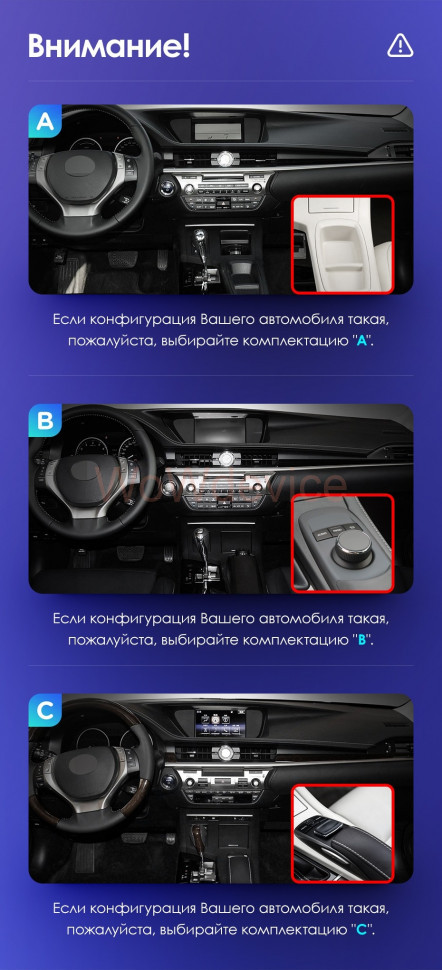 Внимание!

A

Если конфигурация Вашего автомобиля такая, пожалуйста, выбирайте комплектацию "A".

B

Если конфигурация Вашего автомобиля такая, пожалуйста, выбирайте комплектацию "B".

C

Если конфигурация Вашего автомобиля такая, пожалуйста, выбирайте комплектацию "C".